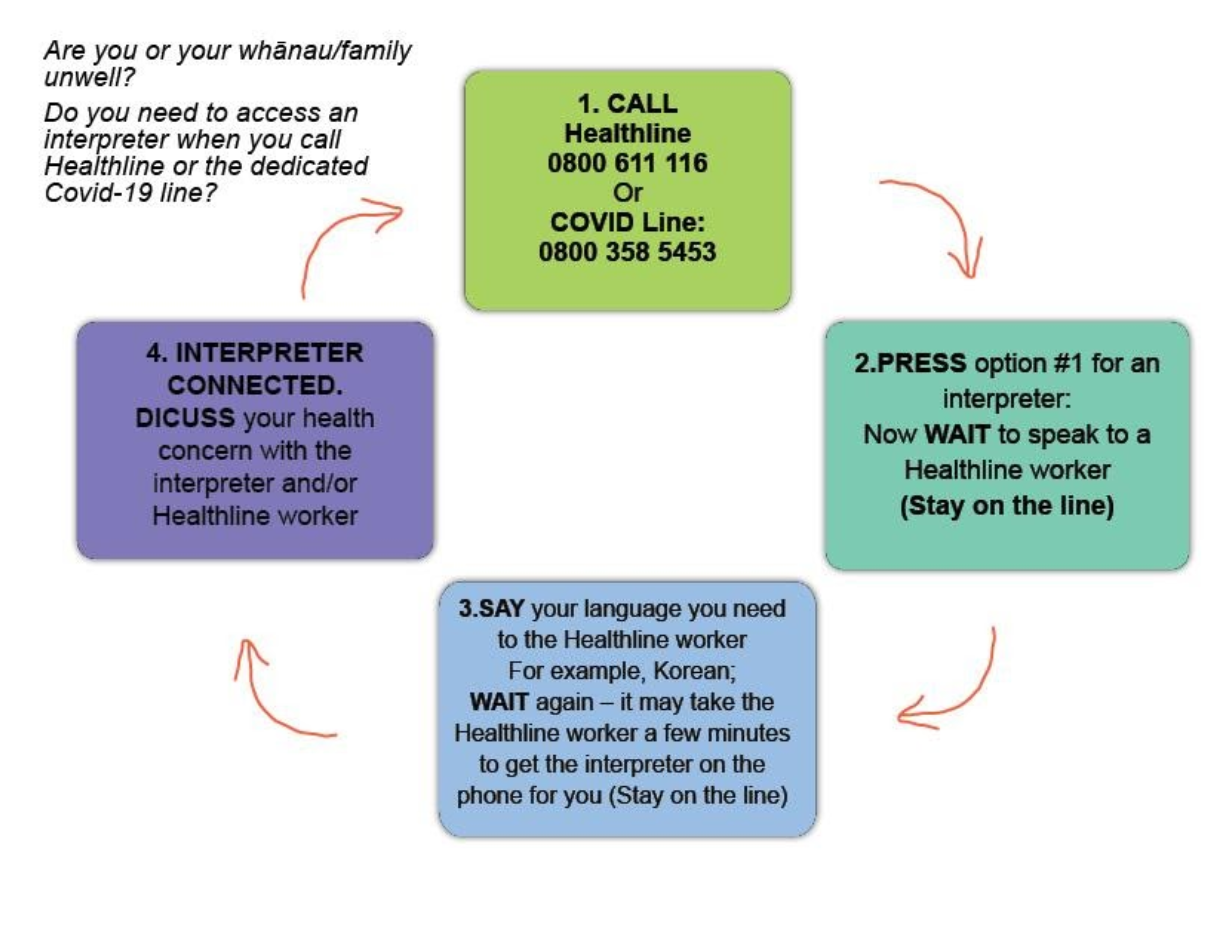 Are you or your whānau/family unwell?

Do you need to access an interpreter when you call Healthline or the dedicated Covid-19 line?

1. CALL
Healthline
0800 611 116
Or
COVID Line:
0800 358 5453

2.PRESS option #1 for an interpreter:
Now WAIT to speak to a Healthline worker
(Stay on the line)

3.SAY your language you need to the Healthline worker
For example, Korean;
WAIT again – it may take the Healthline worker a few minutes to get the interpreter on the phone for you (Stay on the line)

4. INTERPRETER CONNECTED.
DICUSS your health concern with the interpreter and/or Healthline worker